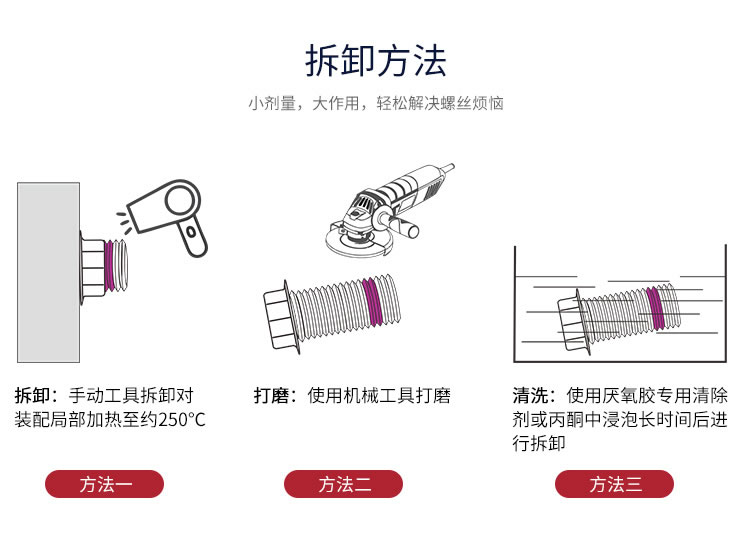 拆卸方法

小剂量，大作用，轻松解决螺丝烦恼

拆卸：手动工具拆卸对装配局部加热至约250°C

方法一

打磨：使用机械工具打磨

方法二

清洗：使用厌氧胶专用清除剂或丙酮中浸泡长时间后进行拆卸

方法三